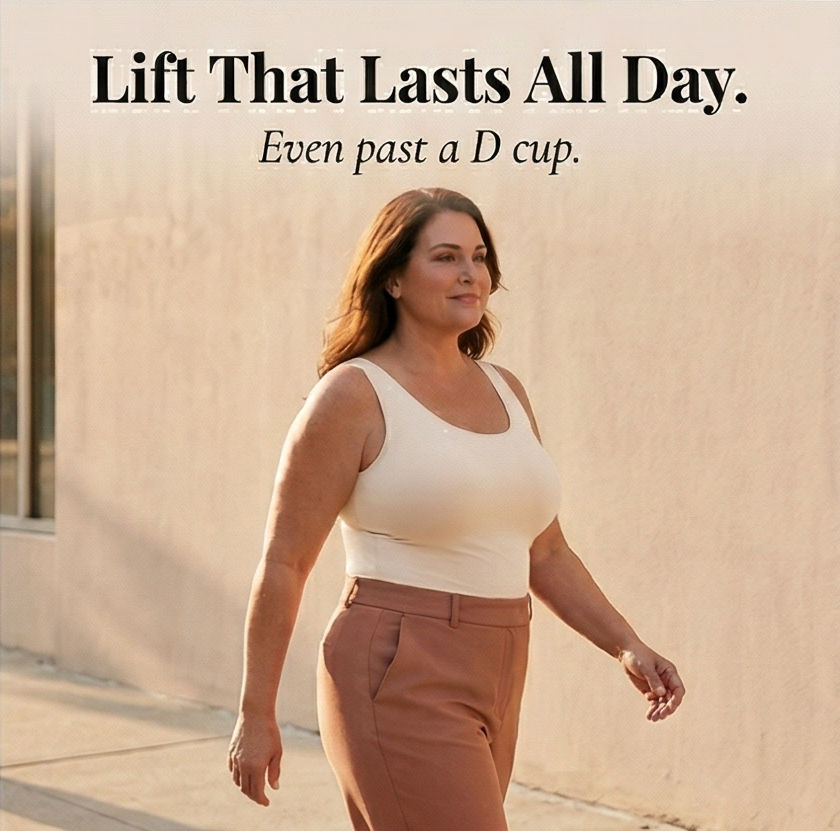 Lift That Lasts All Day.
Even past a D cup.