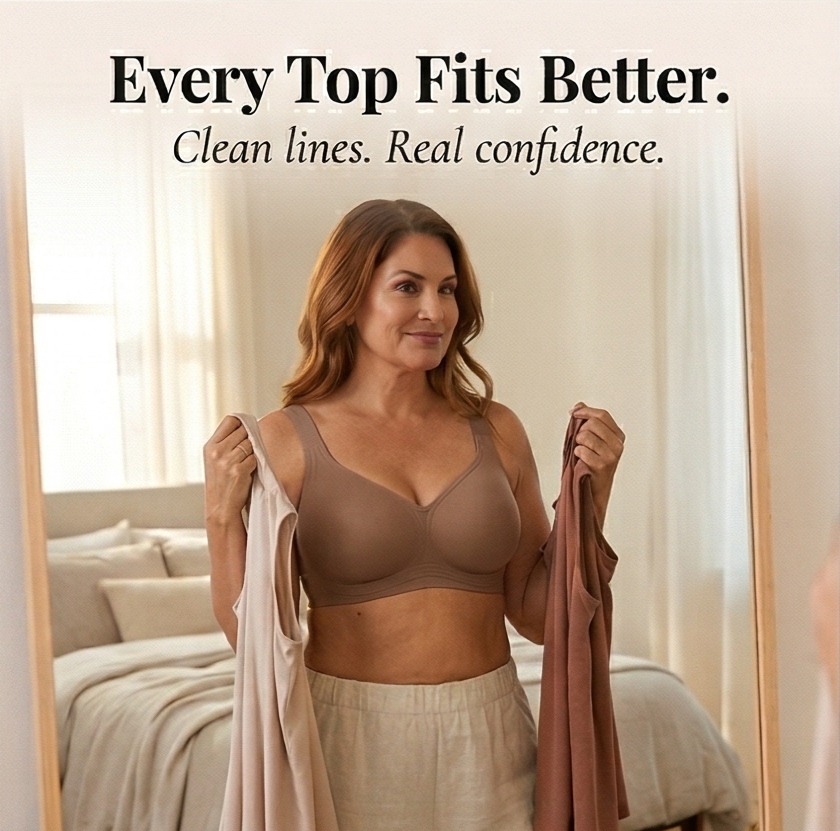 Every Top Fits Better.
Clean lines. Real confidence.