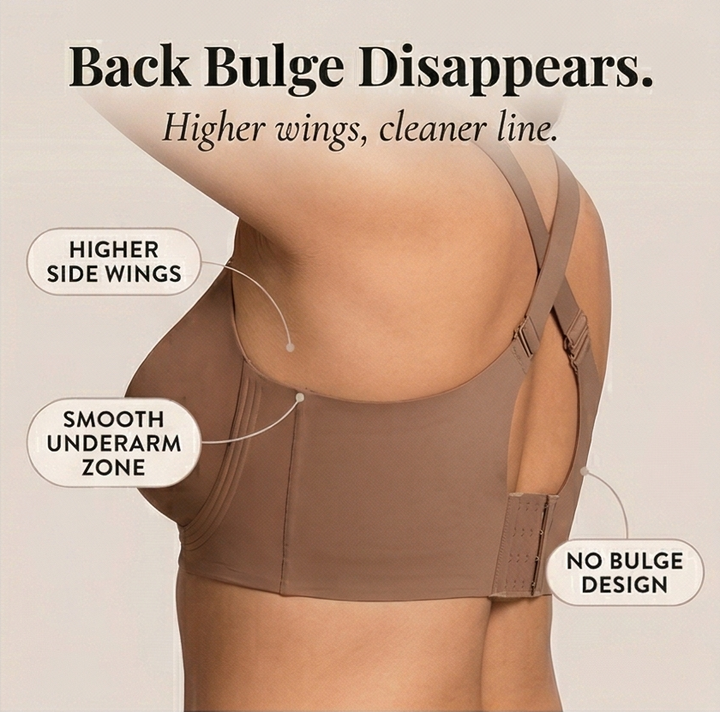 Back Bulge Disappears.
Higher wings, cleaner line.

HIGHER SIDE WINGS

SMOOTH UNDERARM ZONE

NO BULGE DESIGN