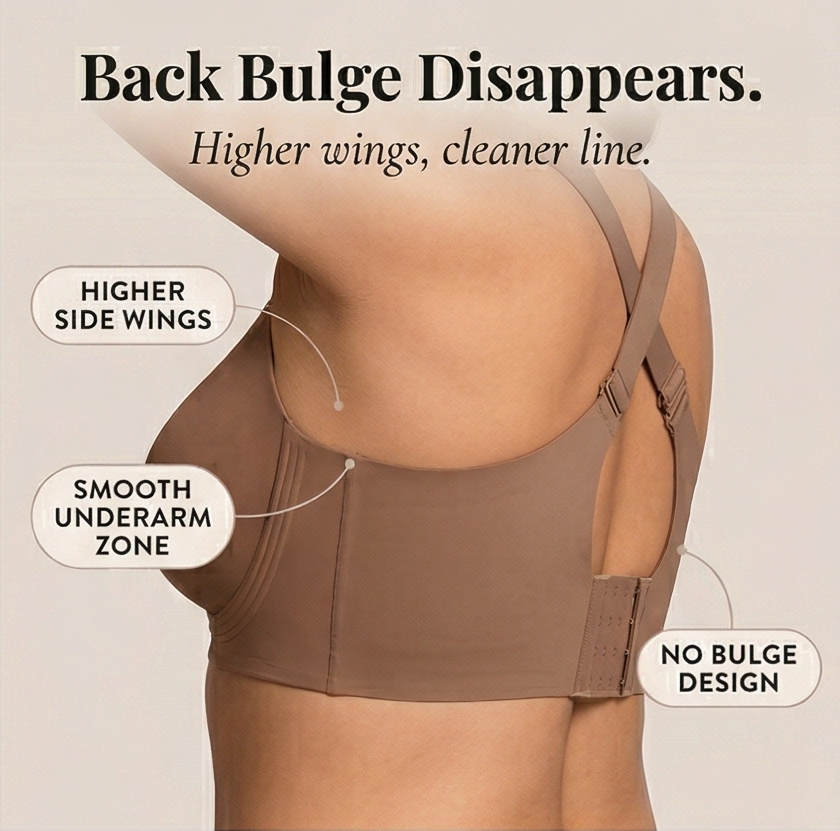 Back Bulge Disappears.
Higher wings, cleaner line.

HIGHER SIDE WINGS

SMOOTH UNDERARM ZONE

NO BULGE DESIGN