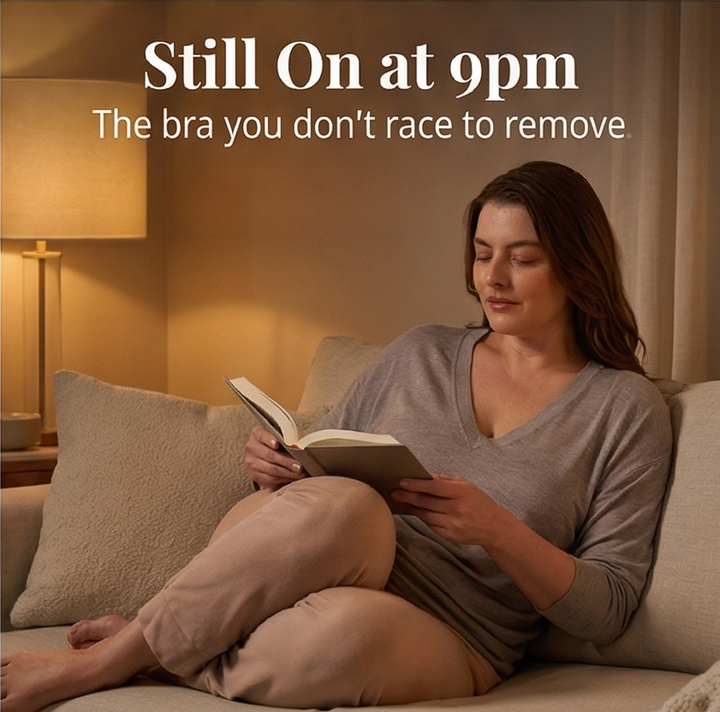 Still On at 9pm
The bra you don't race to remove.