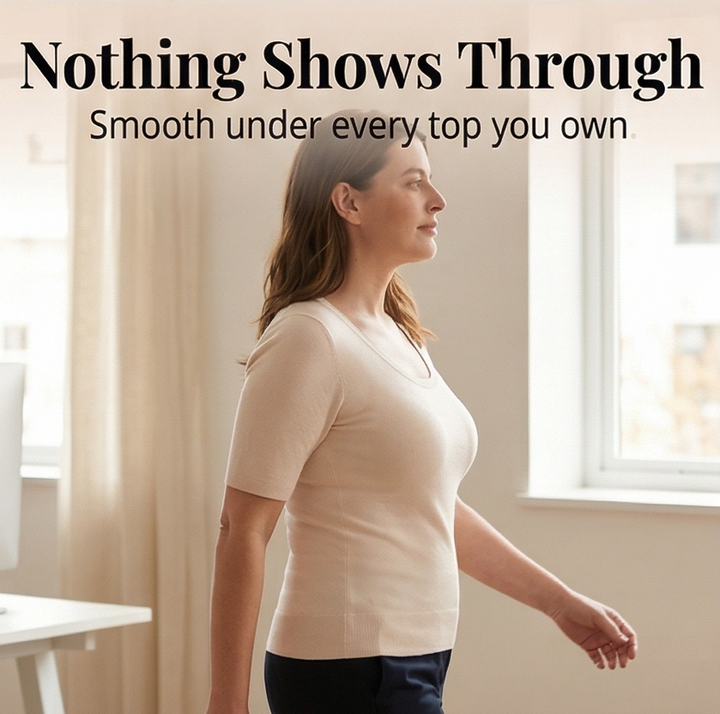 Nothing Shows Through

Smooth under every top you own.