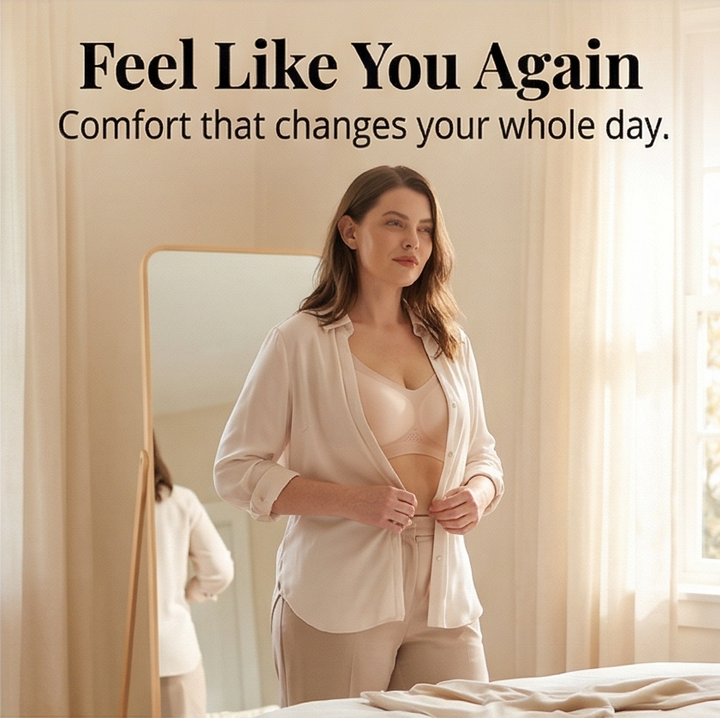 Feel Like You Again
Comfort that changes your whole day.