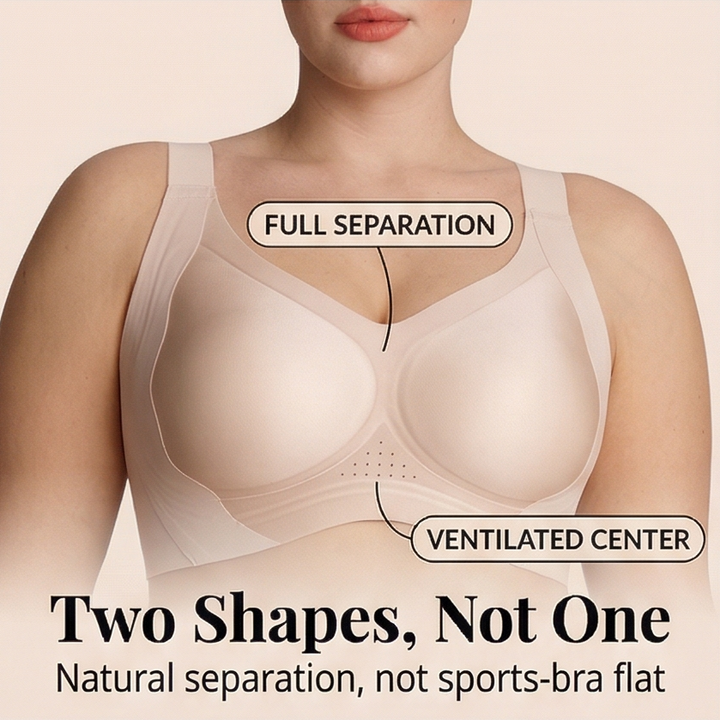 FULL SEPARATION

VENTILATED CENTER

Two Shapes, Not One

Natural separation, not sports-bra flat