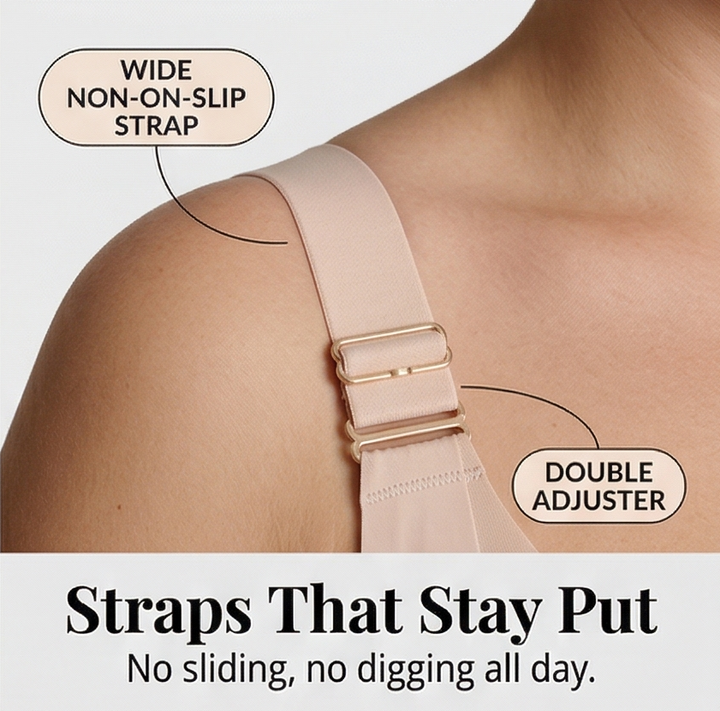 WIDE NON-ON-SLIP STRAP

DOUBLE ADJUSTER

Straps That Stay Put

No sliding, no digging all day.