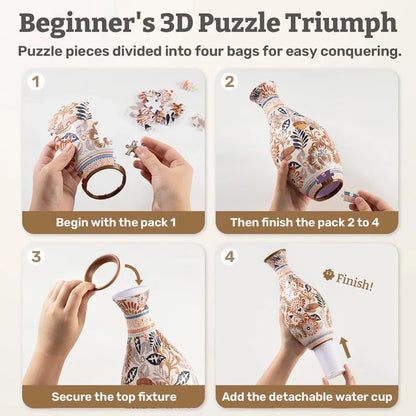 Beginner's 3D Puzzle Triumph

Puzzle pieces divided into four bags for easy conquering.

1

Begin with the pack 1

2

Then finish the pack 2 to 4

3

Secure the top fixture

4

Finish!

Add the detachable water cup