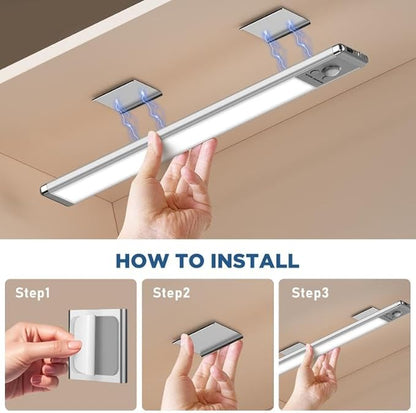 HOW TO INSTALL

Step1

Step2

Step3