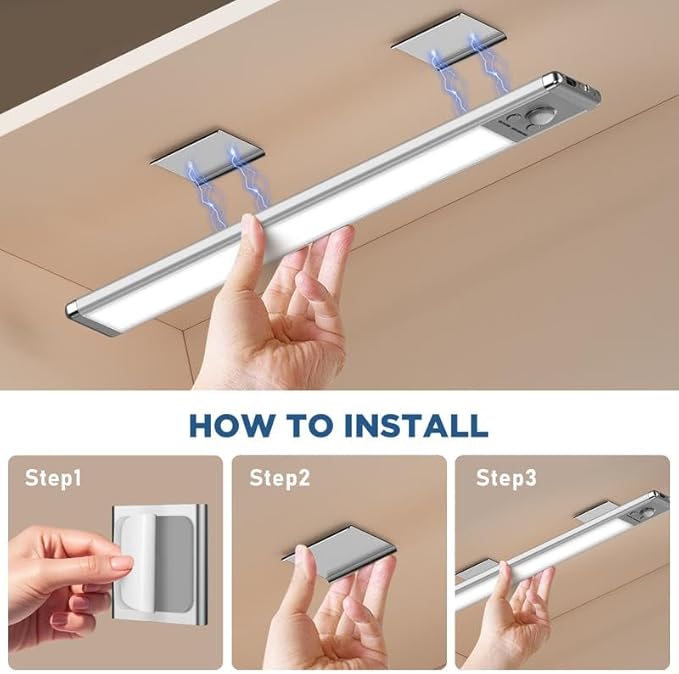 HOW TO INSTALL

Step1

Step2

Step3