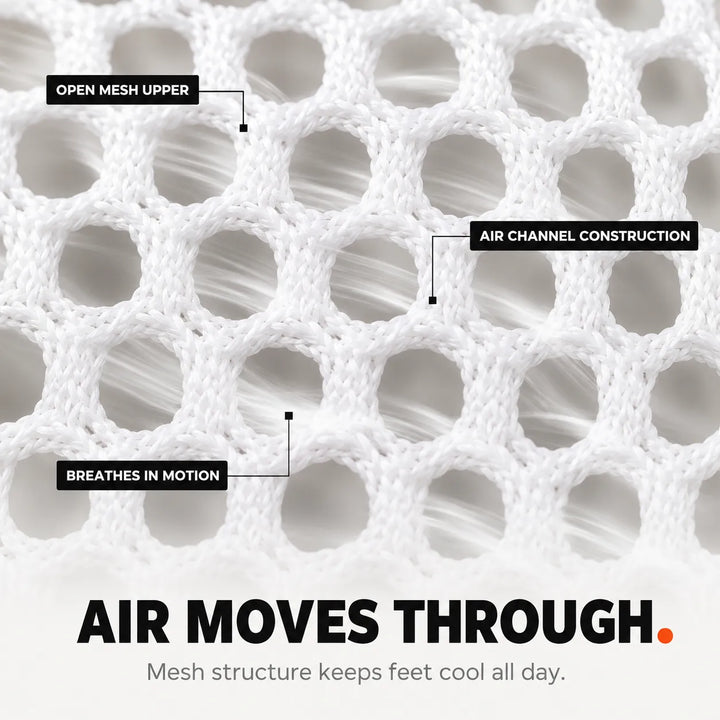 OPEN MESH UPPER

AIR CHANNEL CONSTRUCTION

BREATHES IN MOTION

AIR MOVES THROUGH.

Mesh structure keeps feet cool all day.