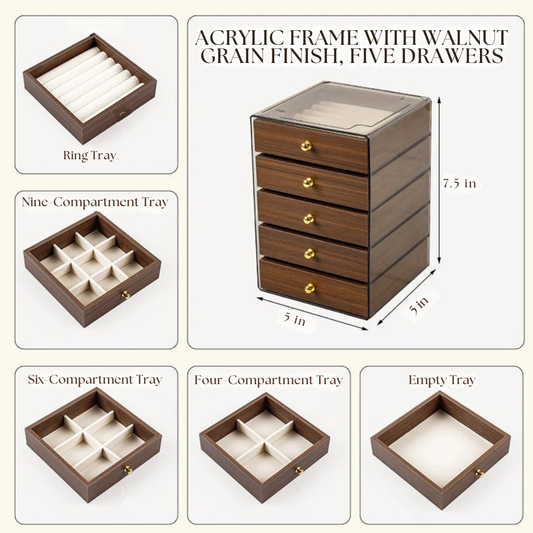 Ring Tray

ACRYLIC FRAME WITH WALNUT GRAIN FINISH, FIVE DRAWERS

7.5 in

5 in

5 in

Nine-Compartment Tray

Six-Compartment Tray

Four-Compartment Tray

Empty Tray