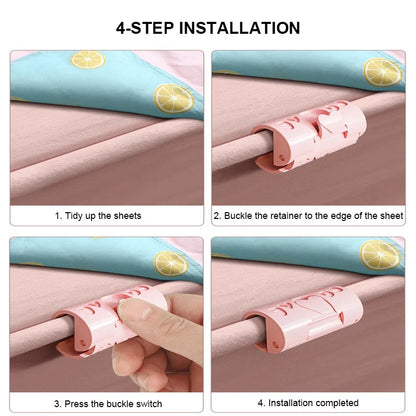 4-STEP INSTALLATION

1. Tidy up the sheets

2. Buckle the retainer to the edge of the sheet

3. Press the buckle switch

4. Installation completed