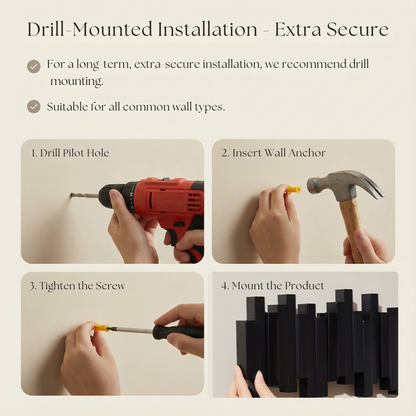 Drill-Mounted Installation - Extra Secure

For a long-term, extra-secure installation, we recommend drill mounting.

Suitable for all common wall types.

1. Drill Pilot Hole

2. Insert Wall Anchor

3. Tighten the Screw

4. Mount the Product