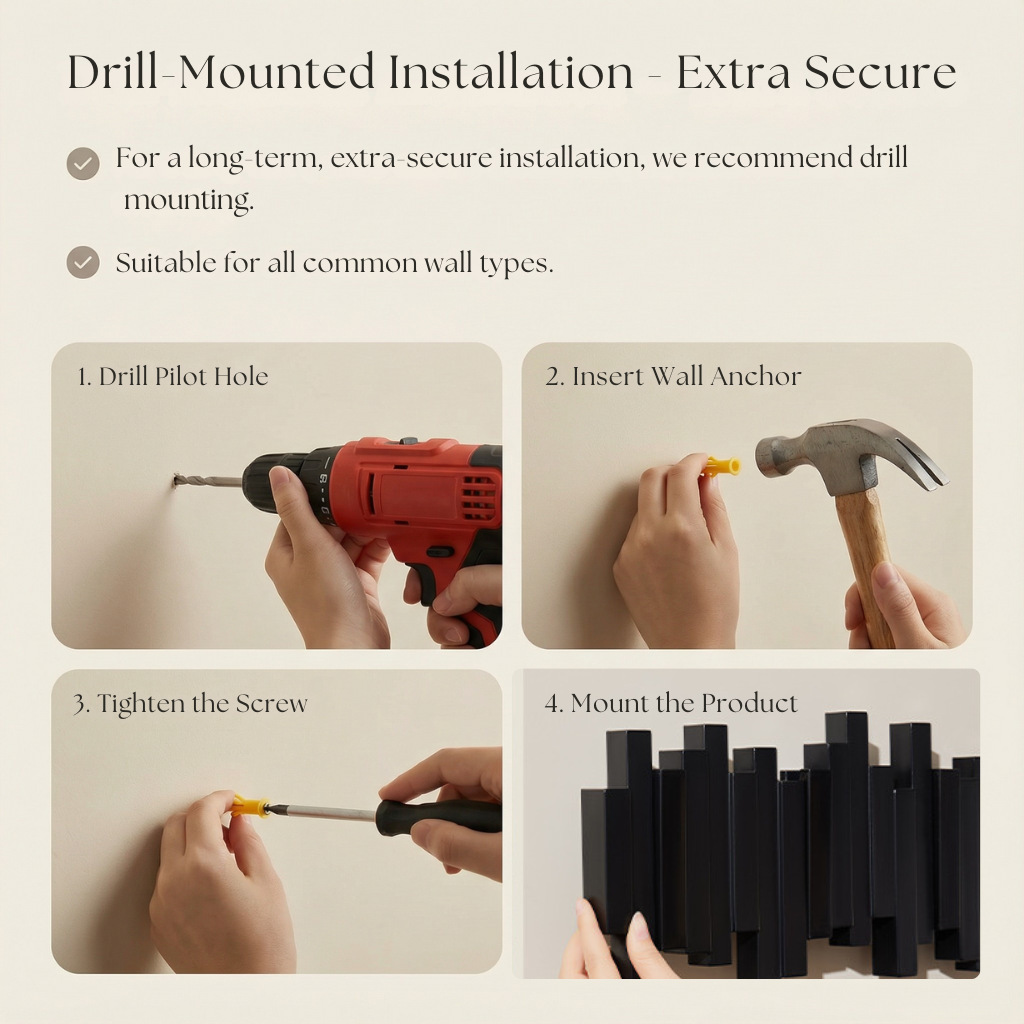 Drill-Mounted Installation - Extra Secure

For a long-term, extra-secure installation, we recommend drill mounting.

Suitable for all common wall types.

1. Drill Pilot Hole

2. Insert Wall Anchor

3. Tighten the Screw

4. Mount the Product