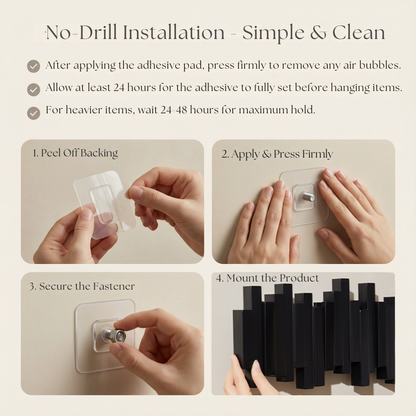 No-Drill Installation - Simple & Clean

After applying the adhesive pad, press firmly to remove any air bubbles.

Allow at least 24 hours for the adhesive to fully set before hanging items.

For heavier items, wait 24-48 hours for maximum hold.

1. Peel Off Backing

2. Apply & Press Firmly

3. Secure the Fastener

4. Mount the Product