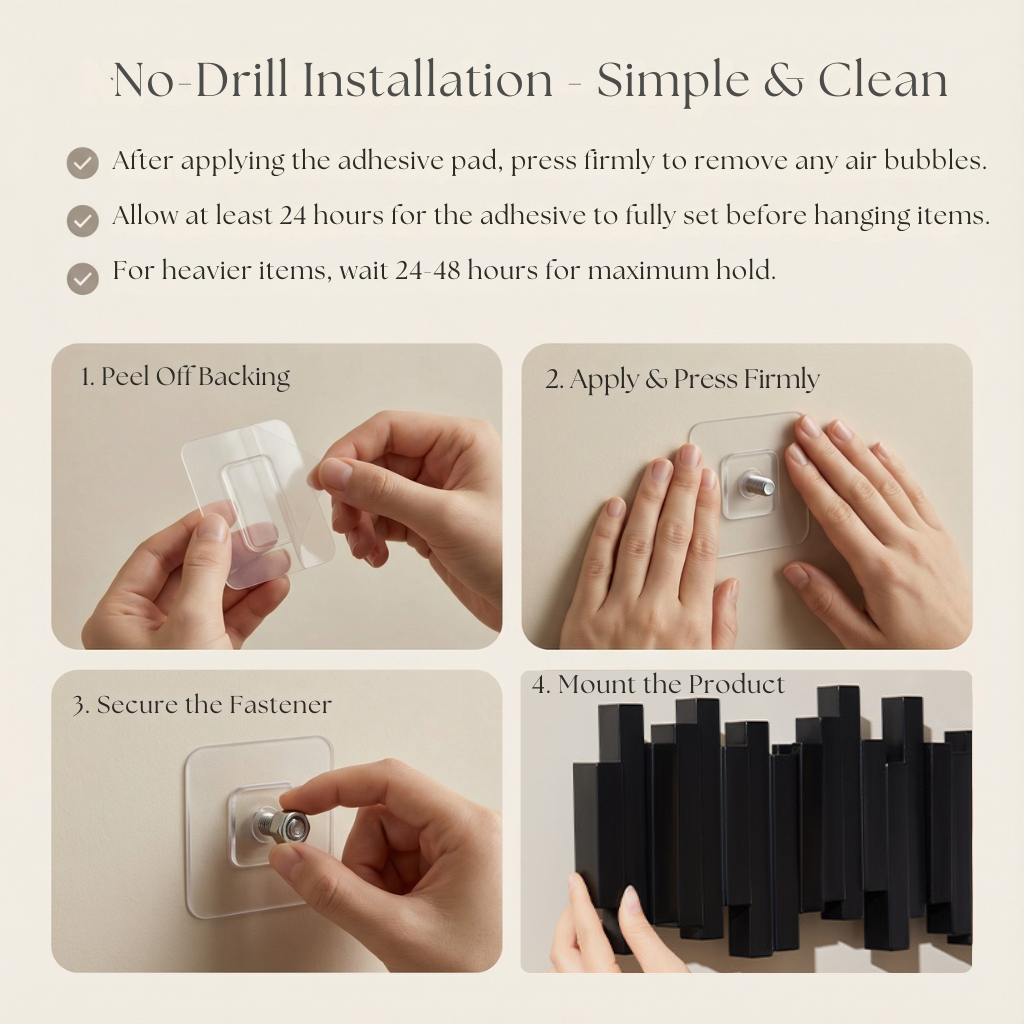 No-Drill Installation - Simple & Clean

After applying the adhesive pad, press firmly to remove any air bubbles.

Allow at least 24 hours for the adhesive to fully set before hanging items.

For heavier items, wait 24-48 hours for maximum hold.

1. Peel Off Backing

2. Apply & Press Firmly

3. Secure the Fastener

4. Mount the Product