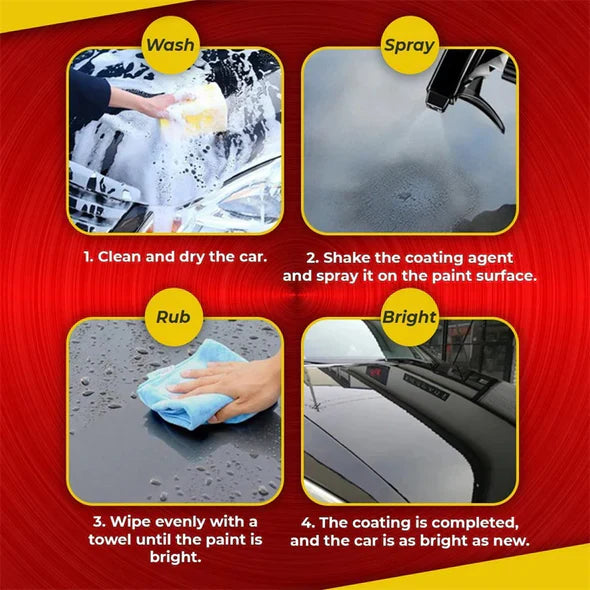 Wash

1. Clean and dry the car.

Spray

2. Shake the coating agent and spray it on the paint surface.

Rub

3. Wipe evenly with a towel until the paint is bright.

Bright

4. The coating is completed, and the car is as bright as new.