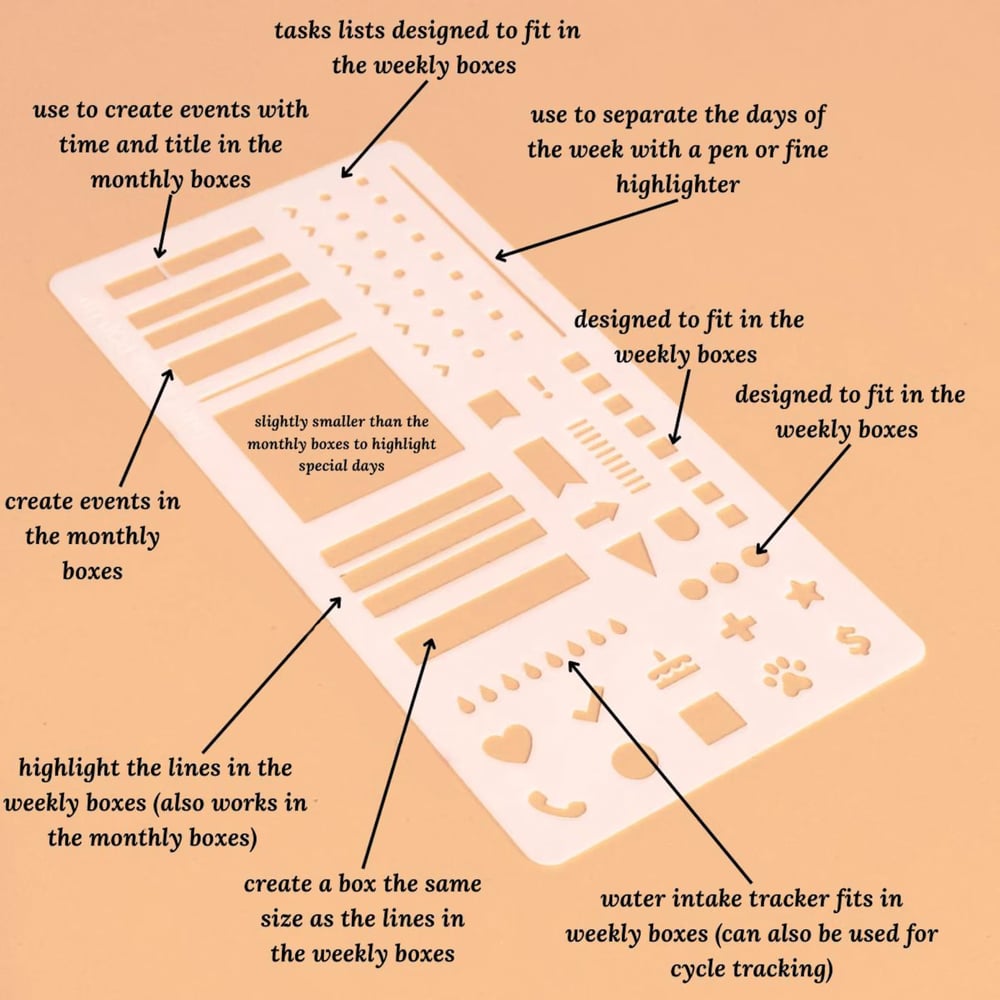 tasks lists designed to fit in the weekly boxes

use to create events with time and title in the monthly boxes

use to separate the days of the week with a pen or fine highlighter

designed to fit in the weekly boxes

designed to fit in the weekly boxes

slightly smaller than the monthly boxes to highlight special days

create events in the monthly boxes

highlight the lines in the weekly boxes (also works in the monthly boxes)

create a box the same size as the lines in the weekly boxes

water intake tracker fits in weekly boxes (can also be used for cycle tracking)