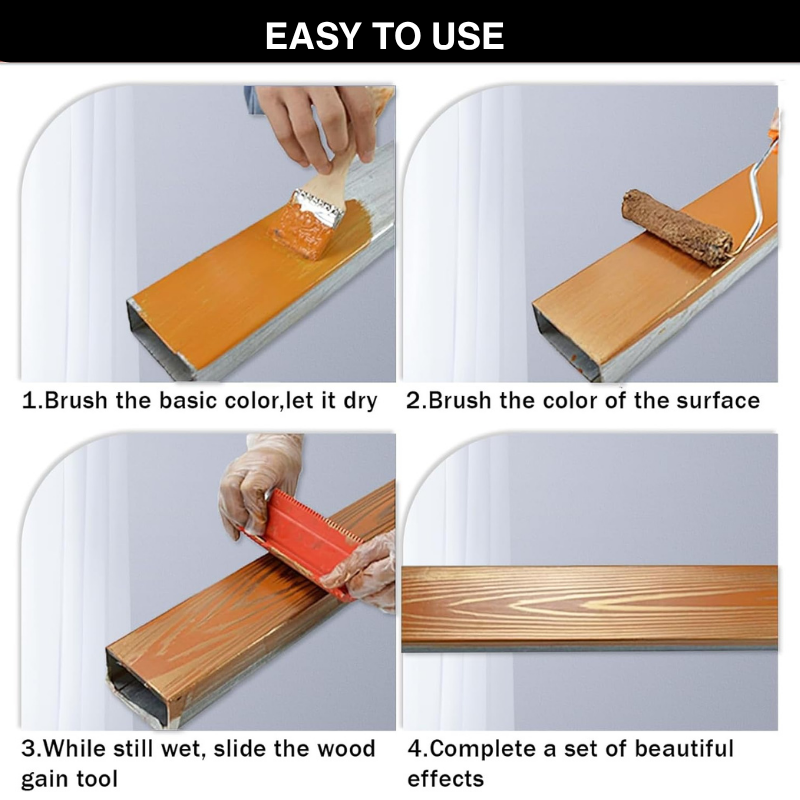 EASY TO USE

1.Brush the basic color,let it dry

2.Brush the color of the surface

3.While still wet, slide the wood gain tool

4.Complete a set of beautiful effects